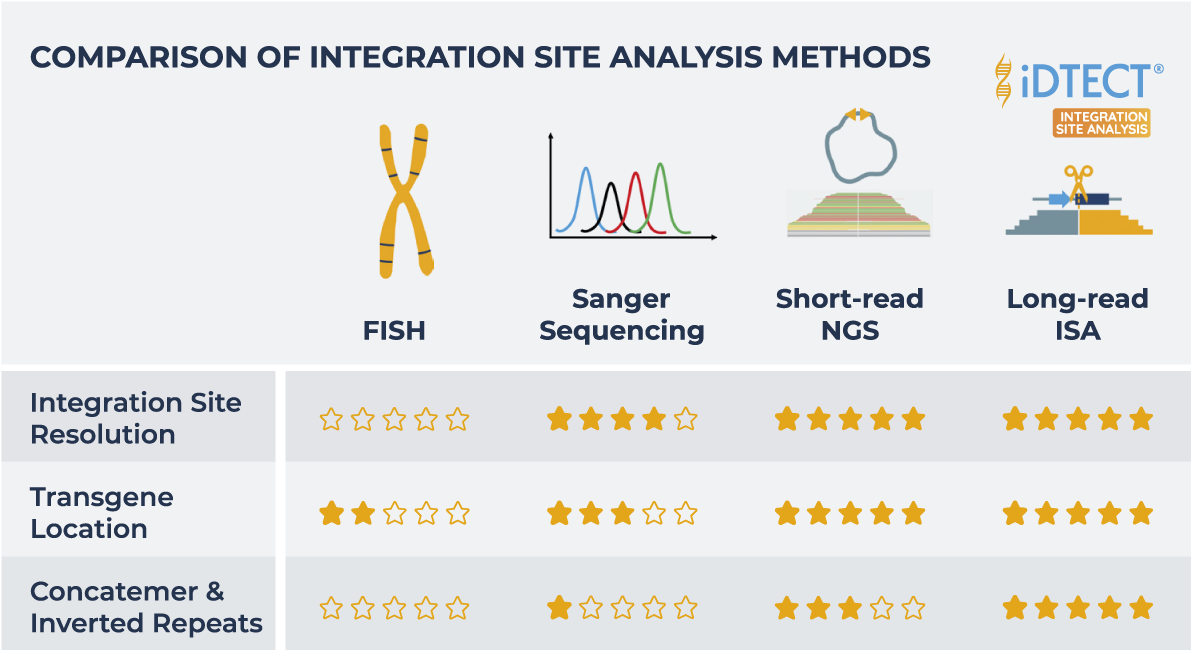 COMPARISON OF INTEGRATION SITE ANALYSIS METHODS

iDTECT®
INTEGRATION SITE ANALYSIS

| | FISH | Sanger Sequencing | Short-read NGS | Long-read ISA |
|---|---|---|---|---|
| Integration Site Resolution | ☆☆☆☆☆ | ★★★★☆ | ★★★★★ | ★★★★★ |
| Transgene Location | ★★☆☆☆ | ★★★☆☆ | ★★★★★ | ★★★★★ |
| Concatemer & Inverted Repeats | ☆☆☆☆☆ | ★☆☆☆☆ | ★★★☆☆ | ★★★★★ |